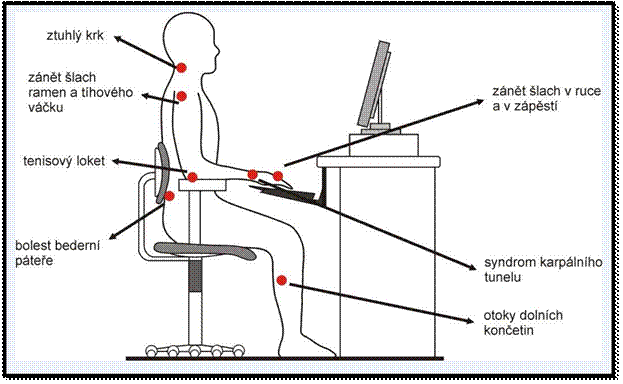 ztuhlý krk

zánět šlach ramen a tíhového váčku

tenisový loket

bolest bederní páteře

zánět šlach v ruce a v zápěstí

syndrom karpálního tunelu

otoky dolních končetin